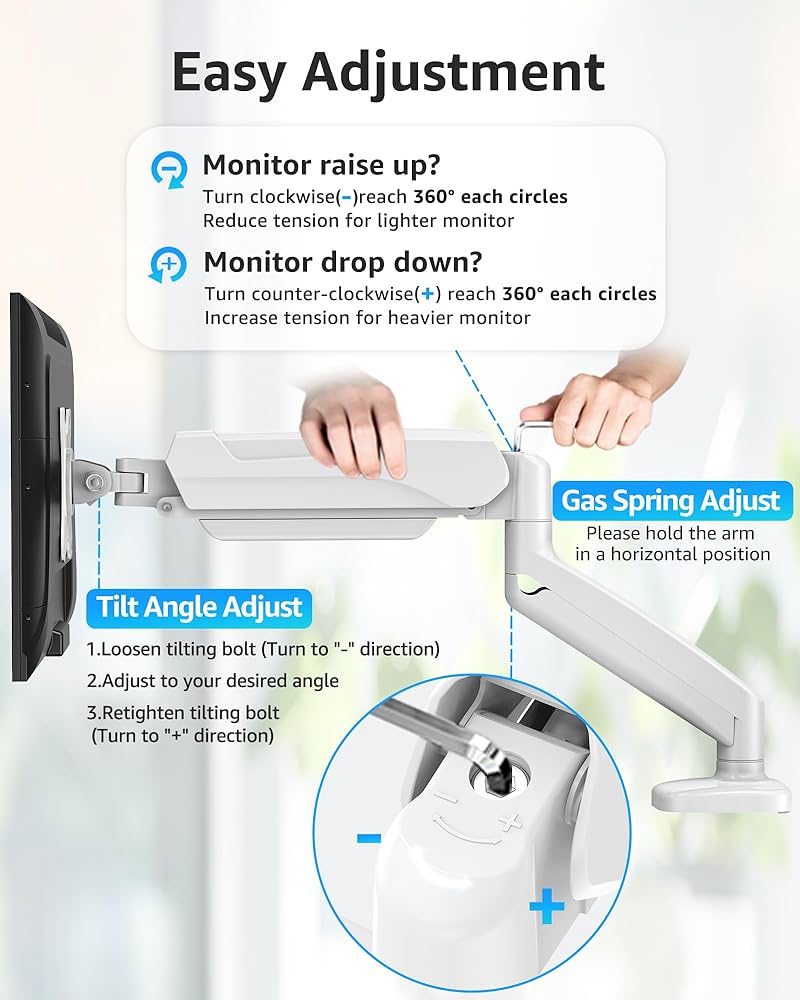 Easy Adjustment

Monitor raise up?
Turn clockwise(-)reach 360° each circles
Reduce tension for lighter monitor

Monitor drop down?
Turn counter-clockwise(+) reach 360° each circles
Increase tension for heavier monitor

Gas Spring Adjust
Please hold the arm in a horizontal position

Tilt Angle Adjust
1.Loosen tilting bolt (Turn to "-" direction)
2.Adjust to your desired angle
3.Retighten tilting bolt (Turn to "+" direction)

- +

-

+