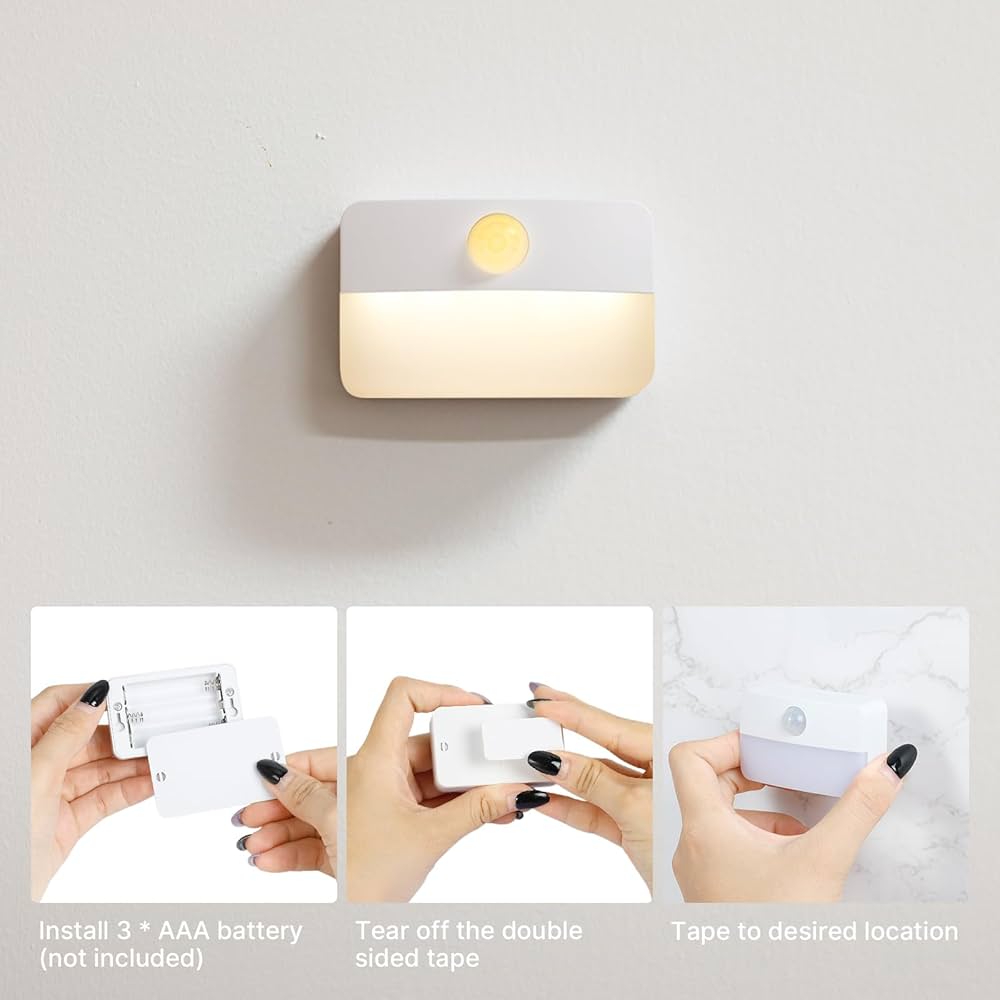 Install 3 * AAA battery (not included)

Tear off the double sided tape

Tape to desired location