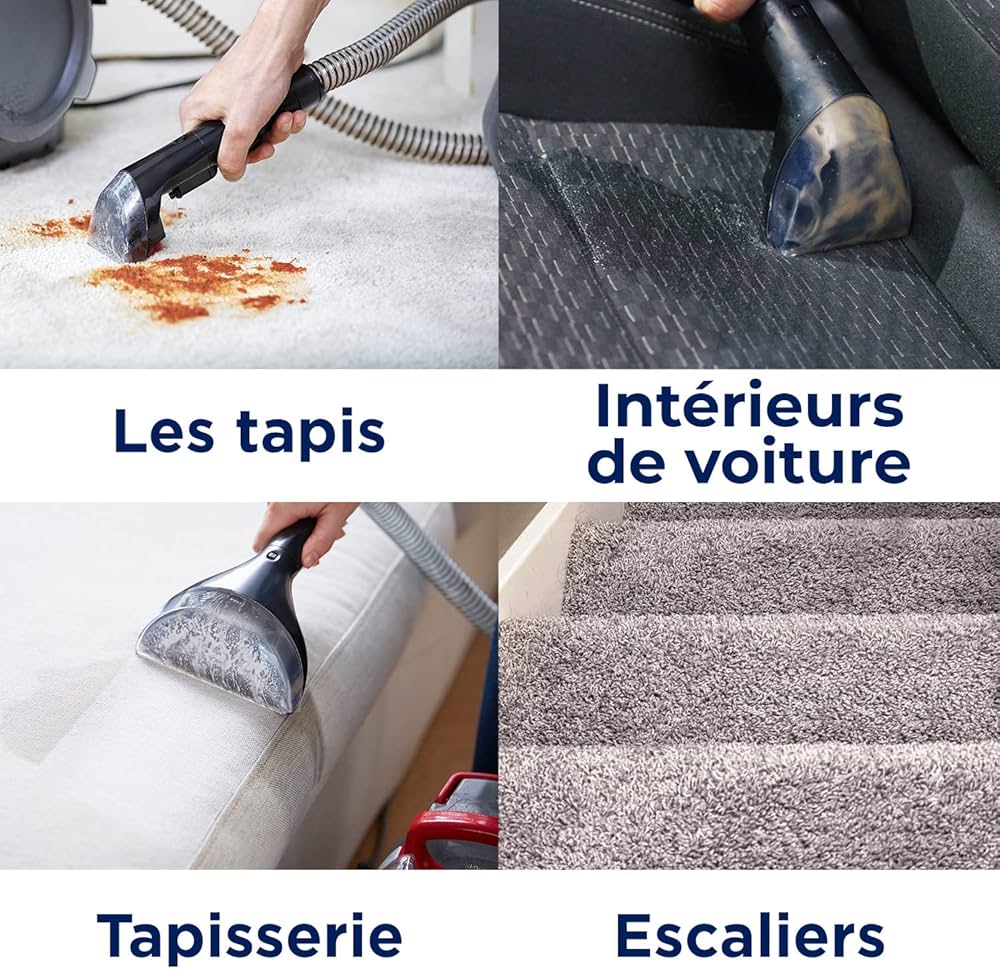 Les tapis

Intérieurs de voiture

Tapisserie

Escaliers